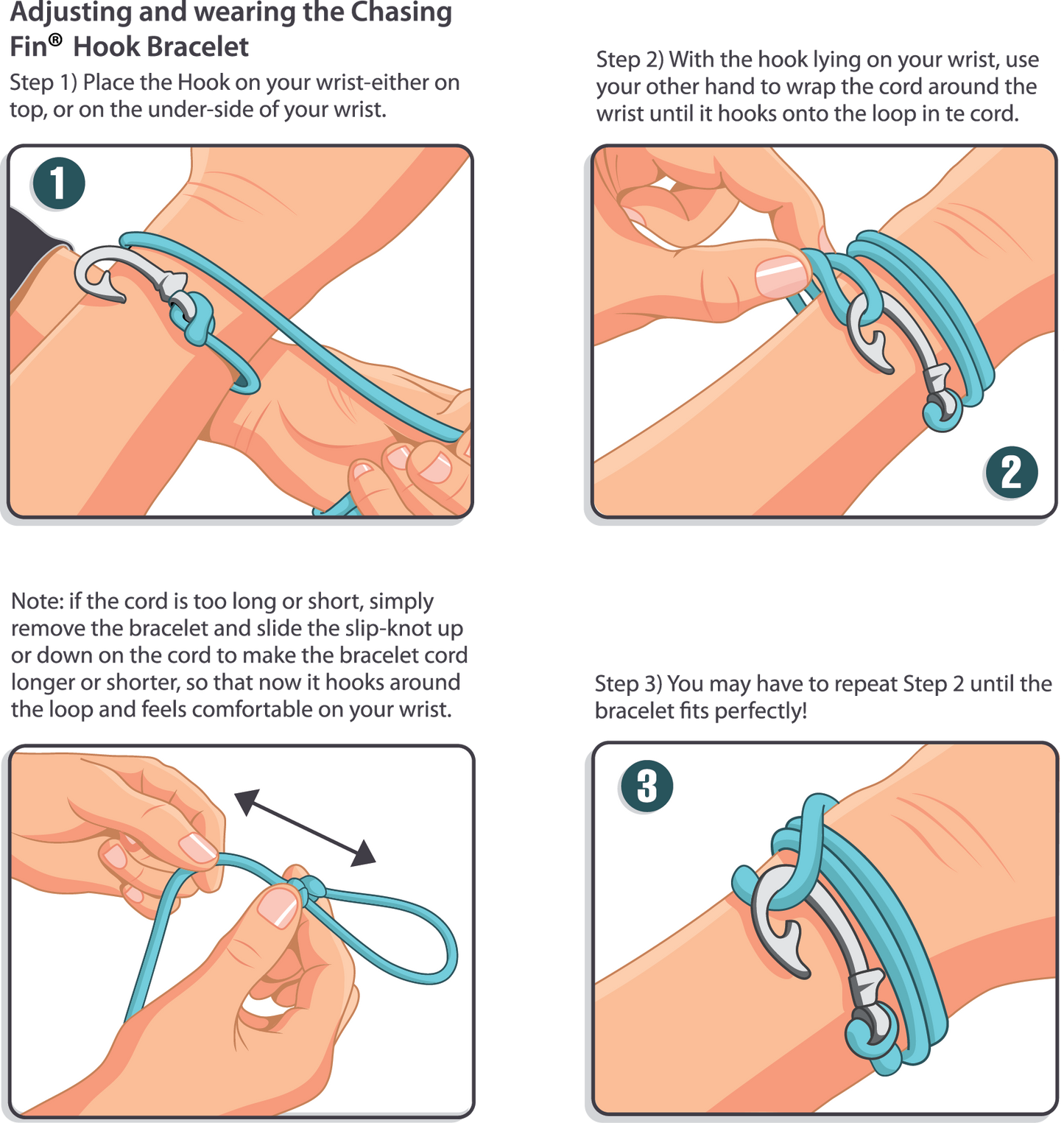 Adjusting and wearing the Chasing Fin® Hook Bracelet

Step 1) Place the Hook on your wrist-either on top, or on the under-side of your wrist.

1

Step 2) With the hook lying on your wrist, use your other hand to wrap the cord around the wrist until it hooks onto the loop in te cord.

2

Note: if the cord is too long or short, simply remove the bracelet and slide the slip-knot up or down on the cord to make the bracelet cord longer or shorter, so that now it hooks around the loop and feels comfortable on your wrist.

Step 3) You may have to repeat Step 2 until the bracelet fits perfectly!

3