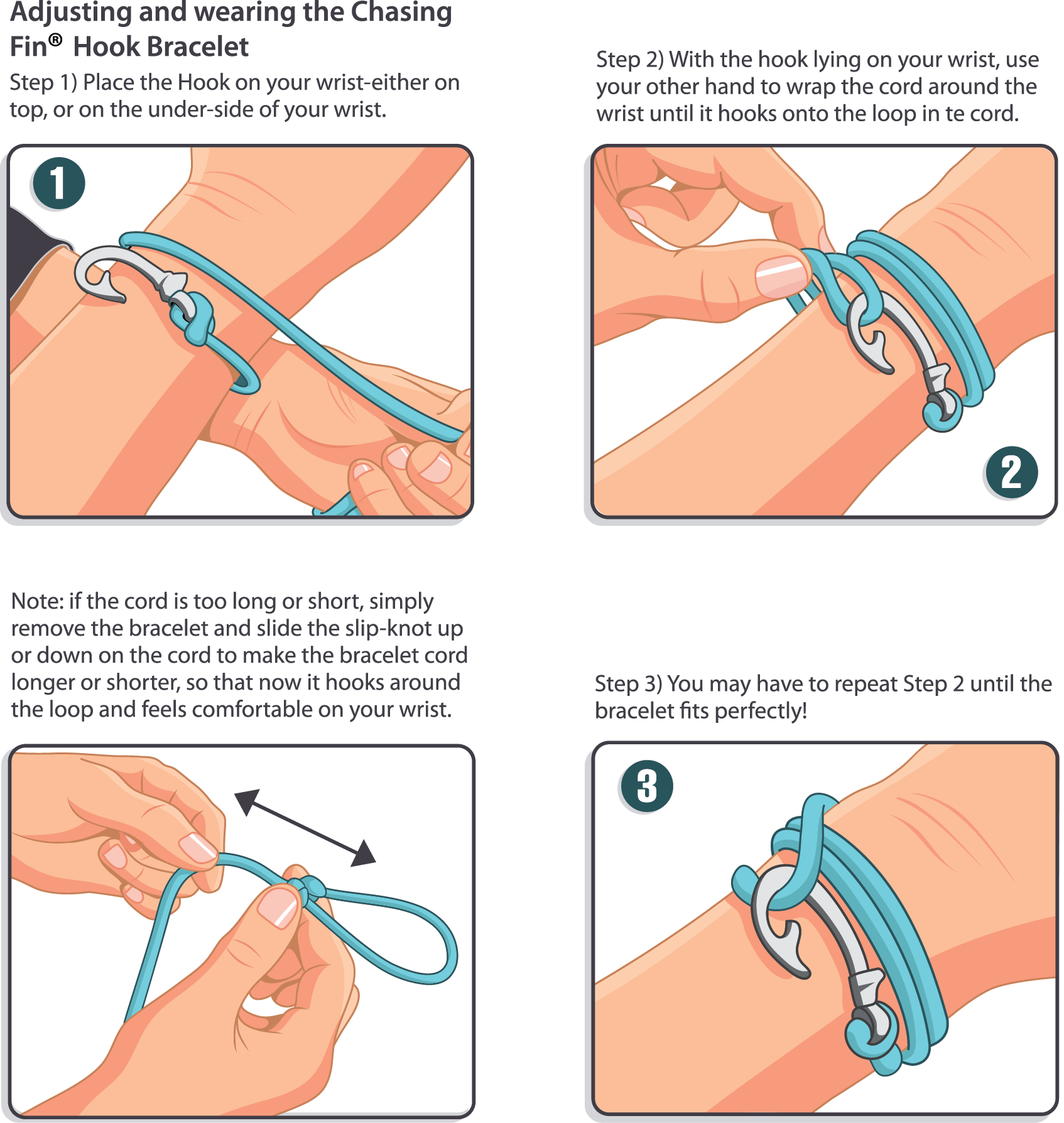 Adjusting and wearing the Chasing Fin® Hook Bracelet

Step 1) Place the Hook on your wrist-either on top, or on the under-side of your wrist.

1

Step 2) With the hook lying on your wrist, use your other hand to wrap the cord around the wrist until it hooks onto the loop in te cord.

2

Note: if the cord is too long or short, simply remove the bracelet and slide the slip-knot up or down on the cord to make the bracelet cord longer or shorter, so that now it hooks around the loop and feels comfortable on your wrist.

Step 3) You may have to repeat Step 2 until the bracelet fits perfectly!

3