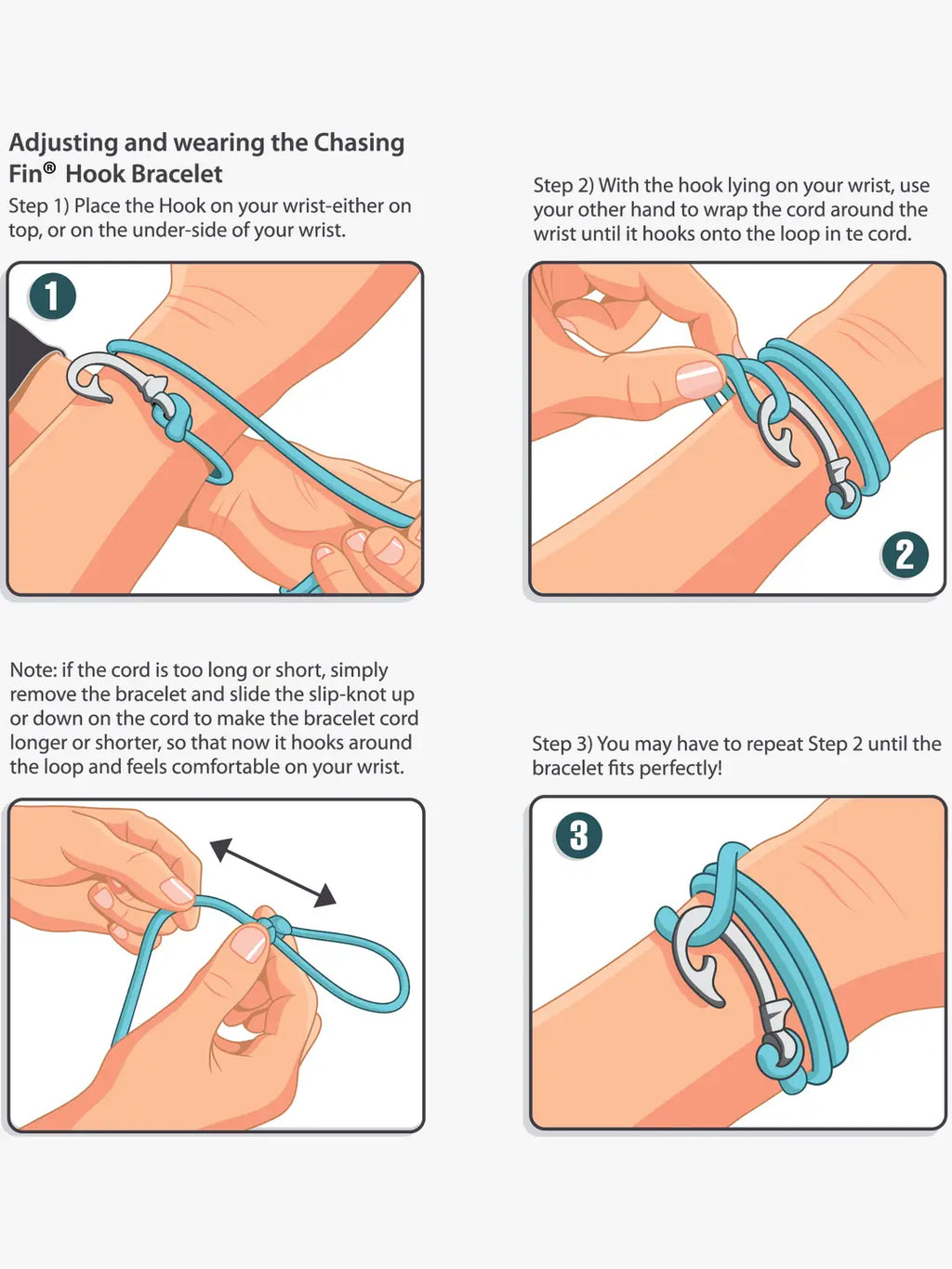 Adjusting and wearing the Chasing Fin® Hook Bracelet

Step 1) Place the Hook on your wrist-either on top, or on the under-side of your wrist.

1

Step 2) With the hook lying on your wrist, use your other hand to wrap the cord around the wrist until it hooks onto the loop in te cord.

2

Note: if the cord is too long or short, simply remove the bracelet and slide the slip-knot up or down on the cord to make the bracelet cord longer or shorter, so that now it hooks around the loop and feels comfortable on your wrist.

Step 3) You may have to repeat Step 2 until the bracelet fits perfectly!

3